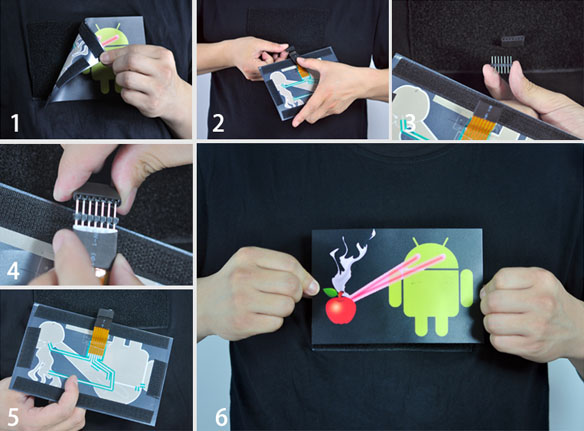 1

2

3

4

5

6